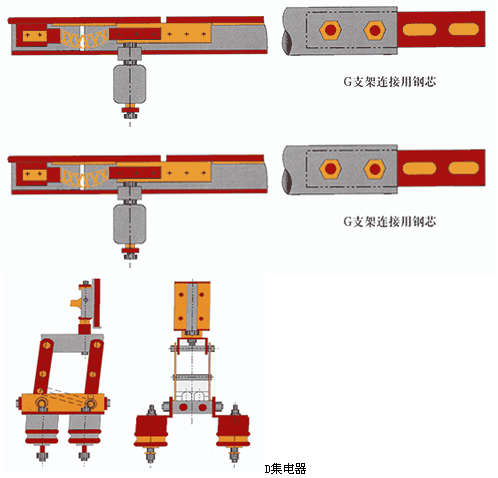 G支架连接用钢芯

G支架连接用钢芯

D集电器